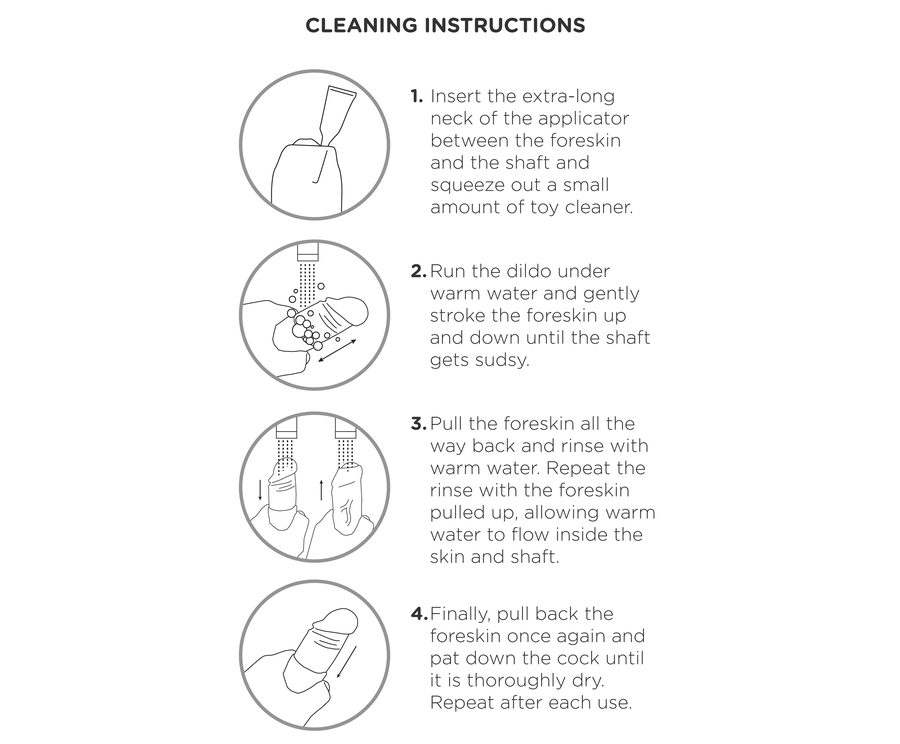 CLEANING INSTRUCTIONS

1. Insert the extra-long neck of the applicator between the foreskin and the shaft and squeeze out a small amount of toy cleaner.

2. Run the dildo under warm water and gently stroke the foreskin up and down until the shaft gets sudsy.

3. Pull the foreskin all the way back and rinse with warm water. Repeat the rinse with the foreskin pulled up, allowing warm water to flow inside the skin and shaft.

4. Finally, pull back the foreskin once again and pat down the cock until it is thoroughly dry. Repeat after each use.