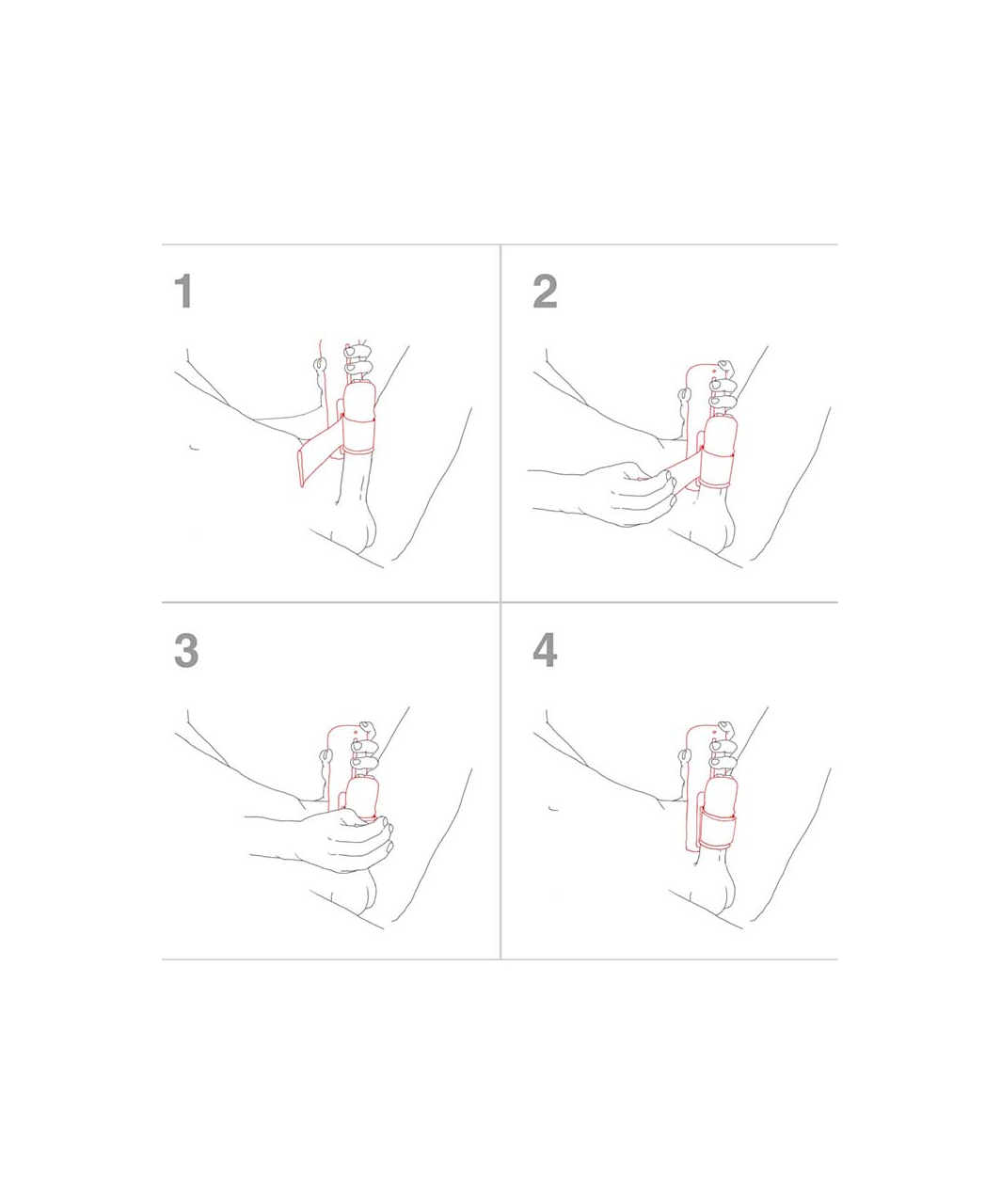 1

2

3

4