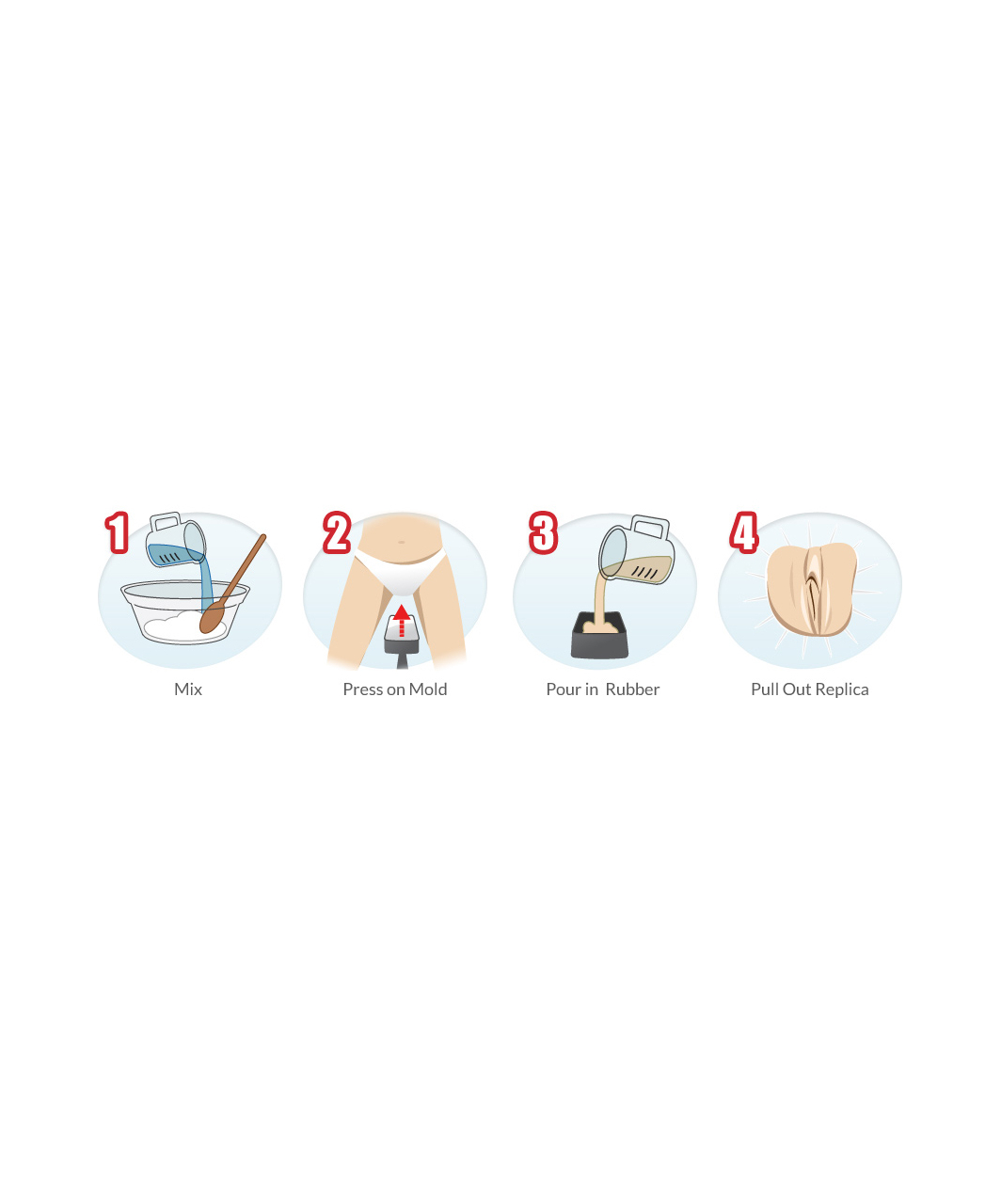 1
Mix

2
Press on Mold

3
Pour in Rubber

4
Pull Out Replica